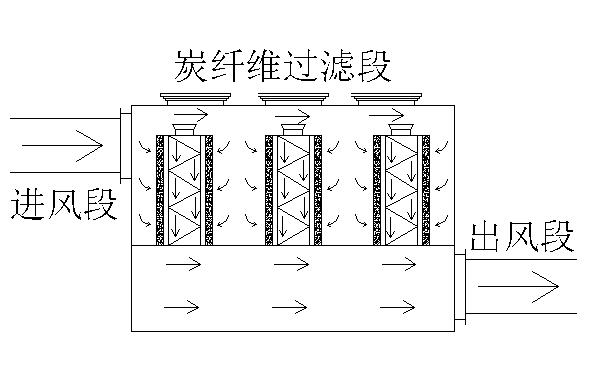 炭纤维过滤段

进风段

出风段